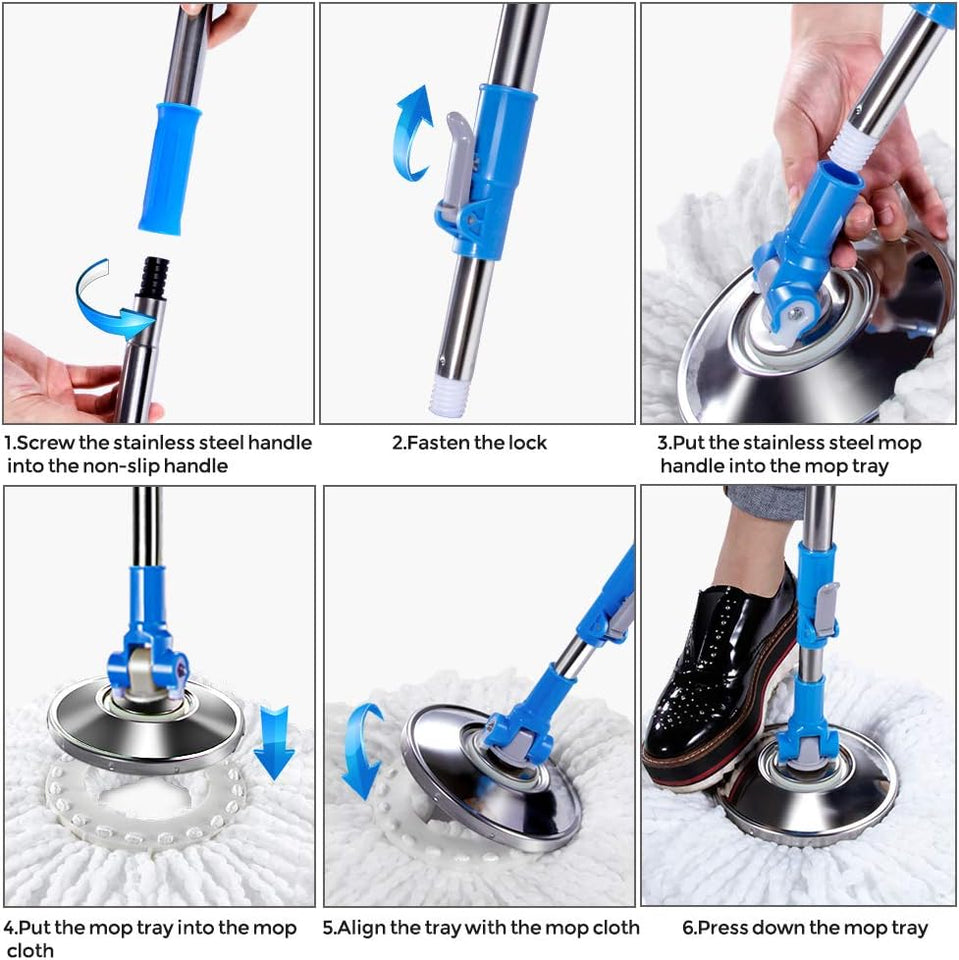 1.Screw the stainless steel handle into the non-slip handle

2.Fasten the lock

3.Put the stainless steel mop handle into the mop tray

4.Put the mop tray into the mop cloth

5.Align the tray with the mop cloth

6.Press down the mop tray