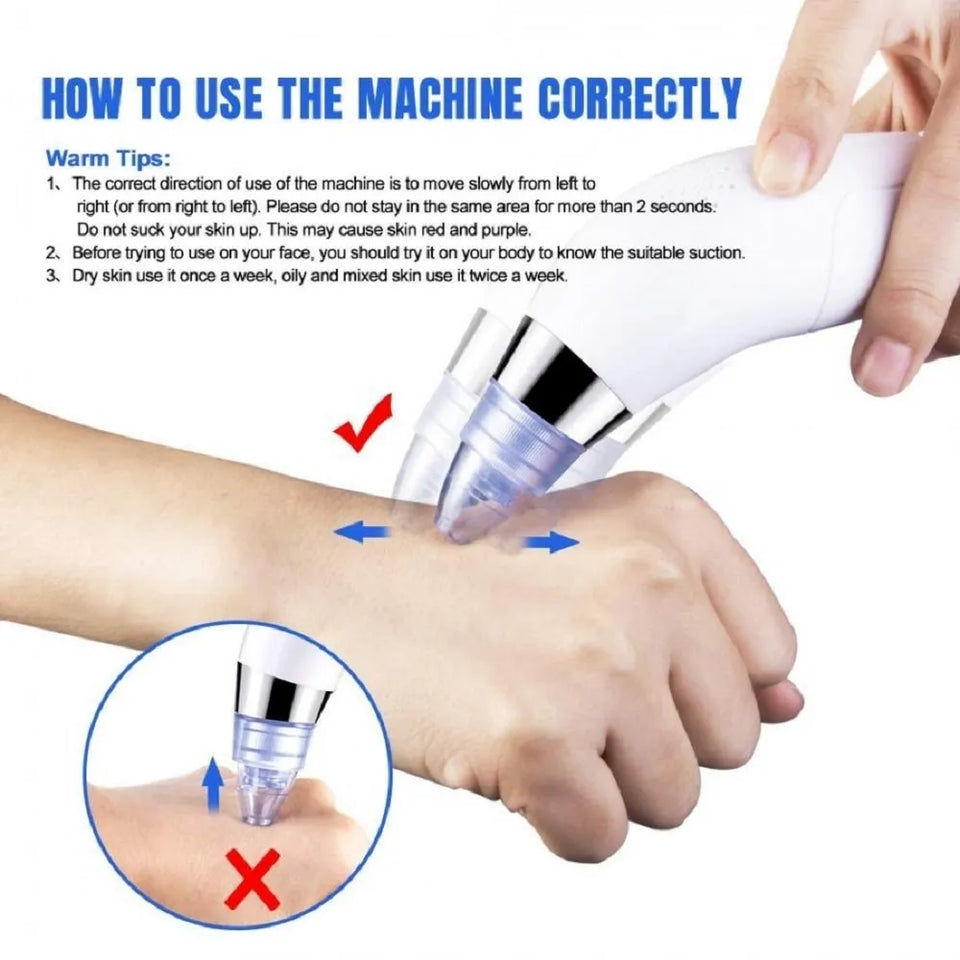 HOW TO USE THE MACHINE CORRECTLY

Warm Tips:
1、The correct direction of use of the machine is to move slowly from left to right (or from right to left). Please do not stay in the same area for more than 2 seconds. Do not suck your skin up. This may cause skin red and purple.
2、Before trying to use on your face, you should try it on your body to know the suitable suction.
3、Dry skin use it once a week, oily and mixed skin use it twice a week.